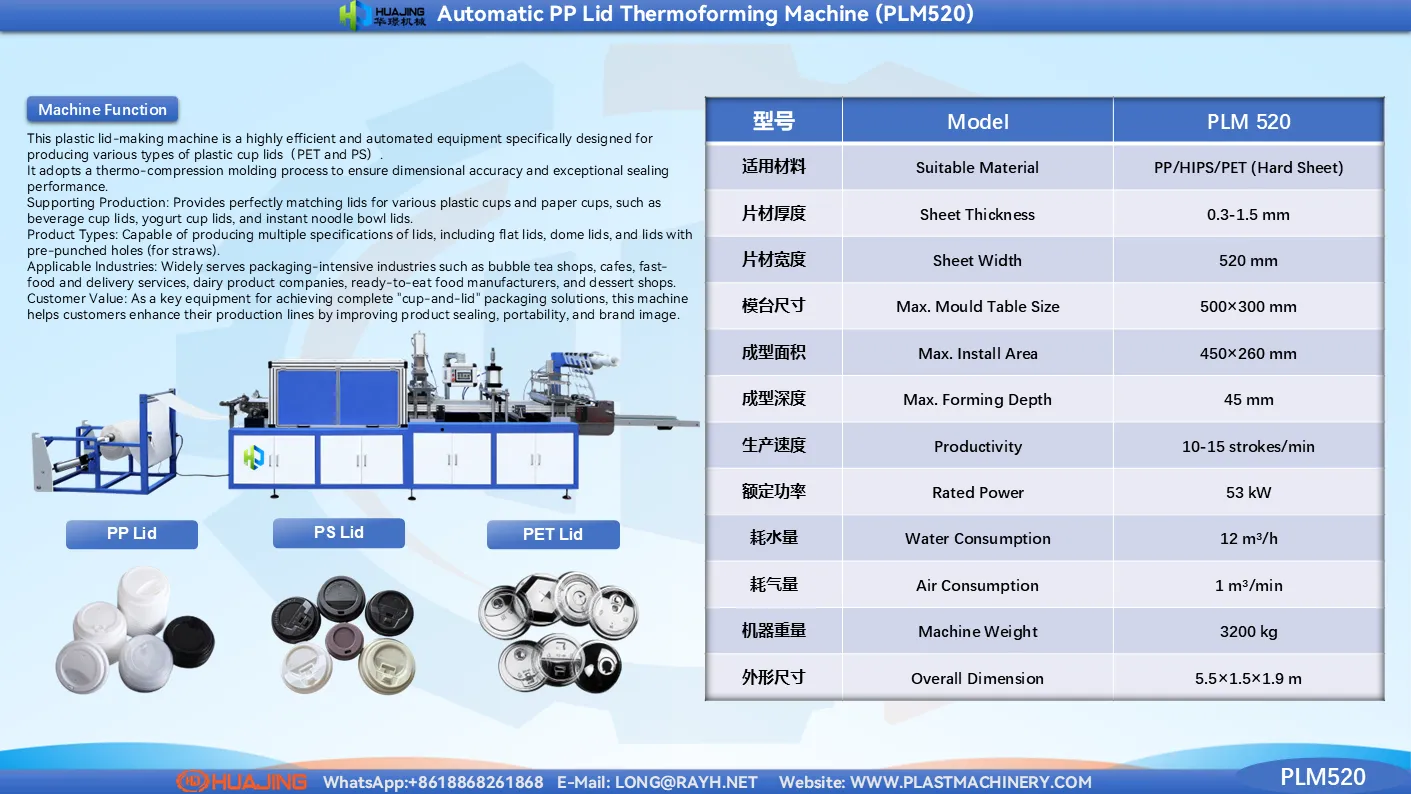 HUAJING 华璟机械 Automatic PP Lid Thermoforming Machine (PLM520)

Machine Function

This plastic lid-making machine is a highly efficient and automated equipment specifically designed for producing various types of plastic cup lids（PET and PS）.
It adopts a thermo-compression molding process to ensure dimensional accuracy and exceptional sealing performance.
Supporting Production: Provides perfectly matching lids for various plastic cups and paper cups, such as beverage cup lids, yogurt cup lids, and instant noodle bowl lids.
Product Types: Capable of producing multiple specifications of lids, including flat lids, dome lids, and lids with pre-punched holes (for straws).
Applicable Industries: Widely serves packaging-intensive industries such as bubble tea shops, cafes, fast-food and delivery services, dairy product companies, ready-to-eat food manufacturers, and dessert shops.
Customer Value: As a key equipment for achieving complete "cup-and-lid" packaging solutions, this machine helps customers enhance their production lines by improving product sealing, portability, and brand image.

PP Lid

PS Lid

PET Lid

| 型号 | Model | PLM 520 |
|---|---|---|
| 适用材料 | Suitable Material | PP/HIPS/PET (Hard Sheet) |
| 片材厚度 | Sheet Thickness | 0.3-1.5 mm |
| 片材宽度 | Sheet Width | 520 mm |
| 模台尺寸 | Max. Mould Table Size | 500×300 mm |
| 成型面积 | Max. Install Area | 450×260 mm |
| 成型深度 | Max. Forming Depth | 45 mm |
| 生产速度 | Productivity | 10-15 strokes/min |
| 额定功率 | Rated Power | 53 kW |
| 耗水量 | Water Consumption | 12 m³/h |
| 耗气量 | Air Consumption | 1 m³/min |
| 机器重量 | Machine Weight | 3200 kg |
| 外形尺寸 | Overall Dimension | 5.5×1.5×1.9 m |

HUAJING WhatsApp:+8618868261868 E-Mail: LONG@RAYH.NET Website: WWW.PLASTMACHINERY.COM PLM520